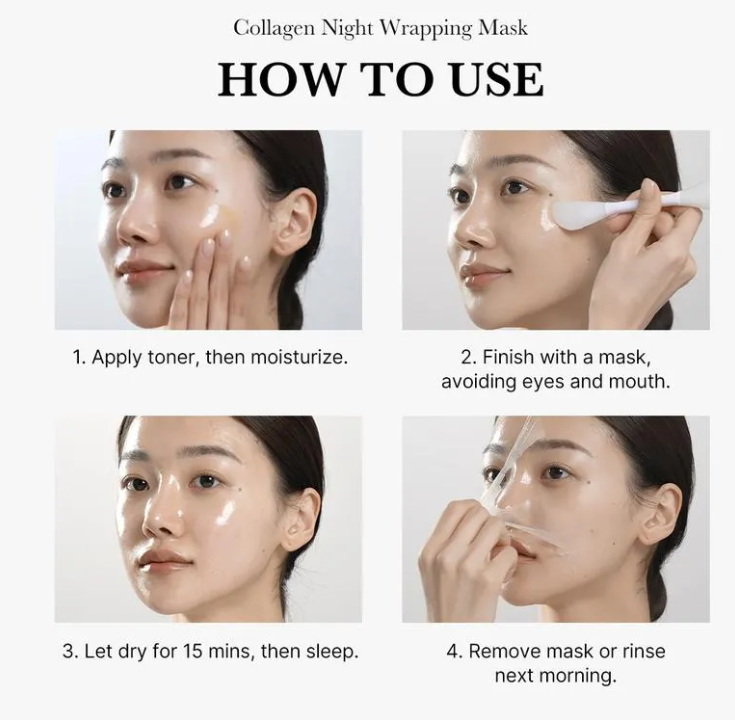 Collagen Night Wrapping Mask

HOW TO USE

1. Apply toner, then moisturize.

2. Finish with a mask, avoiding eyes and mouth.

3. Let dry for 15 mins, then sleep.

4. Remove mask or rinse next morning.